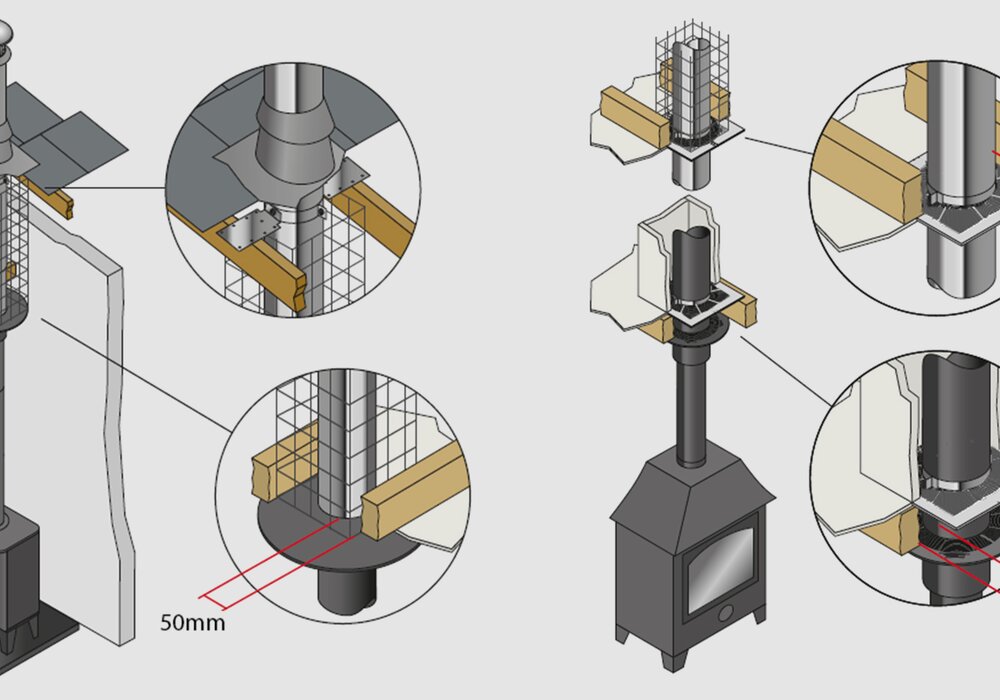 50mm