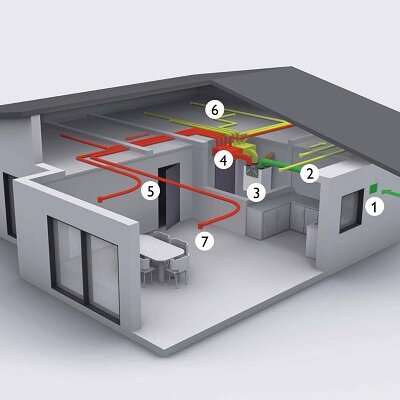 6
4
2
5
3
1
7