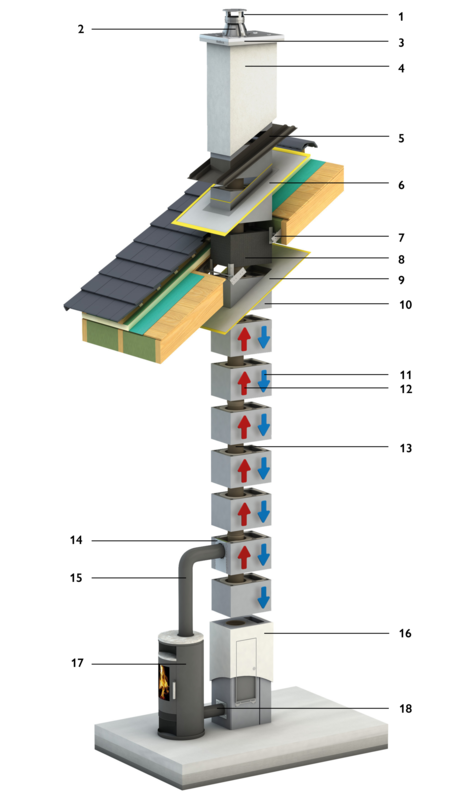 1
2
3
4
5
6
7
8
9
10
11
12
13
14
15
16
17
18